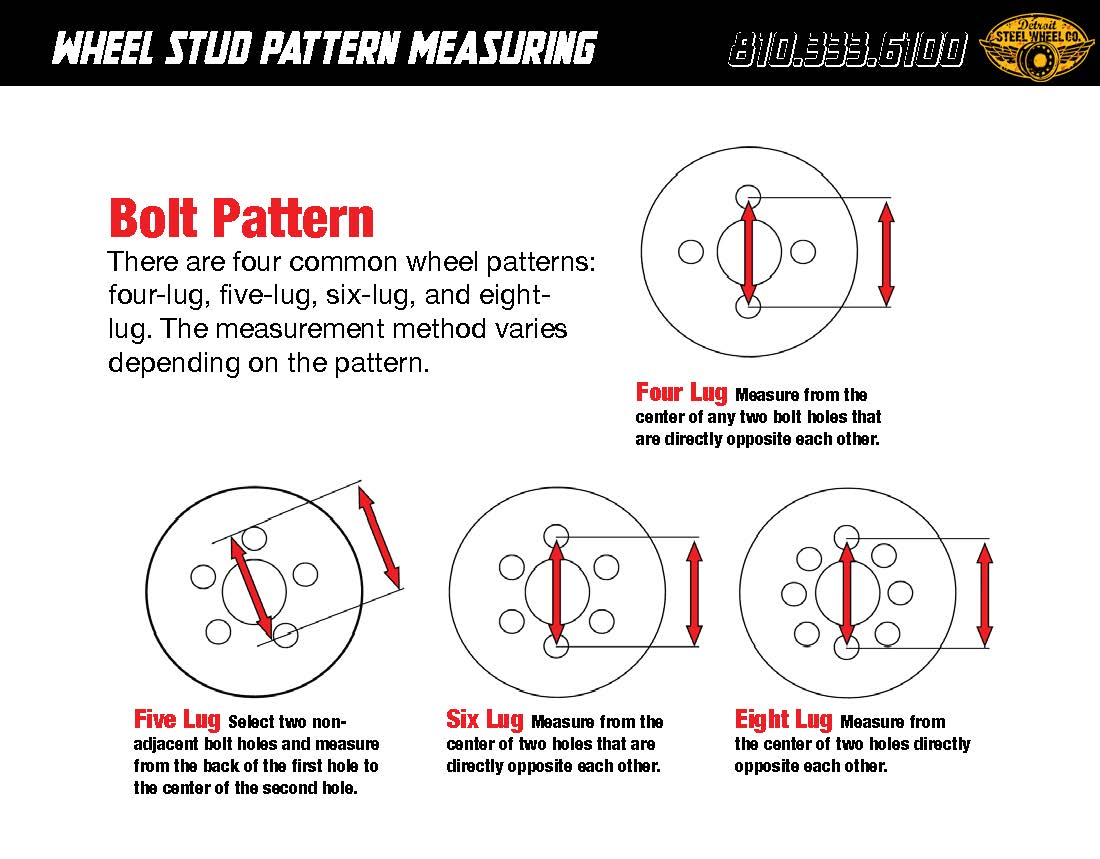 WHEEL STUD PATTERN MEASURING

810.333.6100

Detroit STEEL WHEEL CO.

Bolt Pattern

There are four common wheel patterns: four-lug, five-lug, six-lug, and eight-lug. The measurement method varies depending on the pattern.

Four Lug Measure from the center of any two bolt holes that are directly opposite each other.

Five Lug Select two non-adjacent bolt holes and measure from the back of the first hole to the center of the second hole.

Six Lug Measure from the center of two holes that are directly opposite each other.

Eight Lug Measure from the center of two holes directly opposite each other.